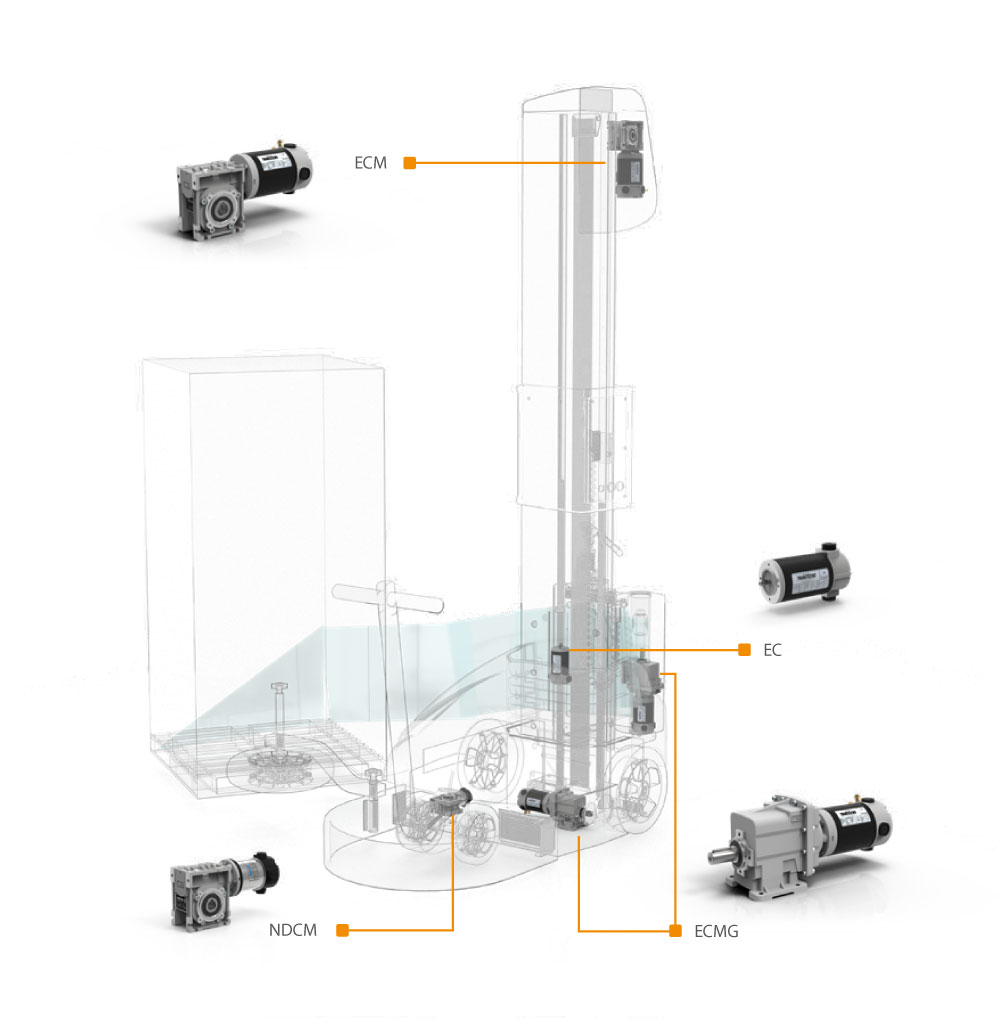 ECM

EC

NDCM

ECMG